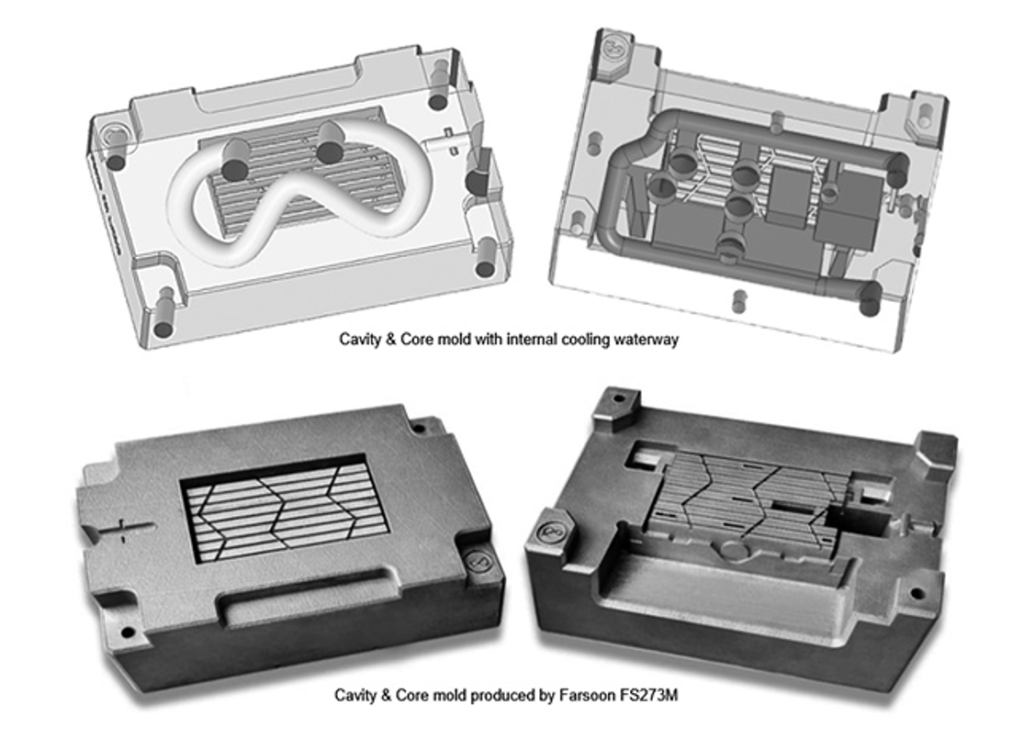 Cavity & Core mold with internal cooling waterway

Cavity & Core mold produced by Farsoon FS273M