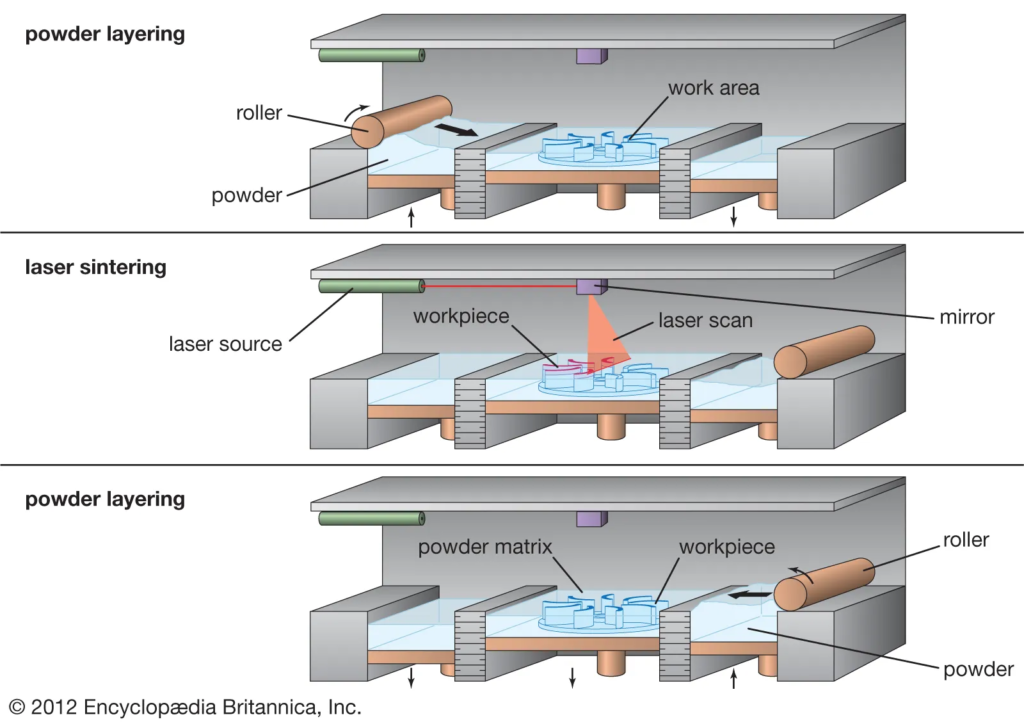 powder layering

roller

work area

powder

laser sintering

laser source

workpiece

laser scan

mirror

powder layering

powder matrix

workpiece

roller

powder

© 2012 Encyclopædia Britannica, Inc.